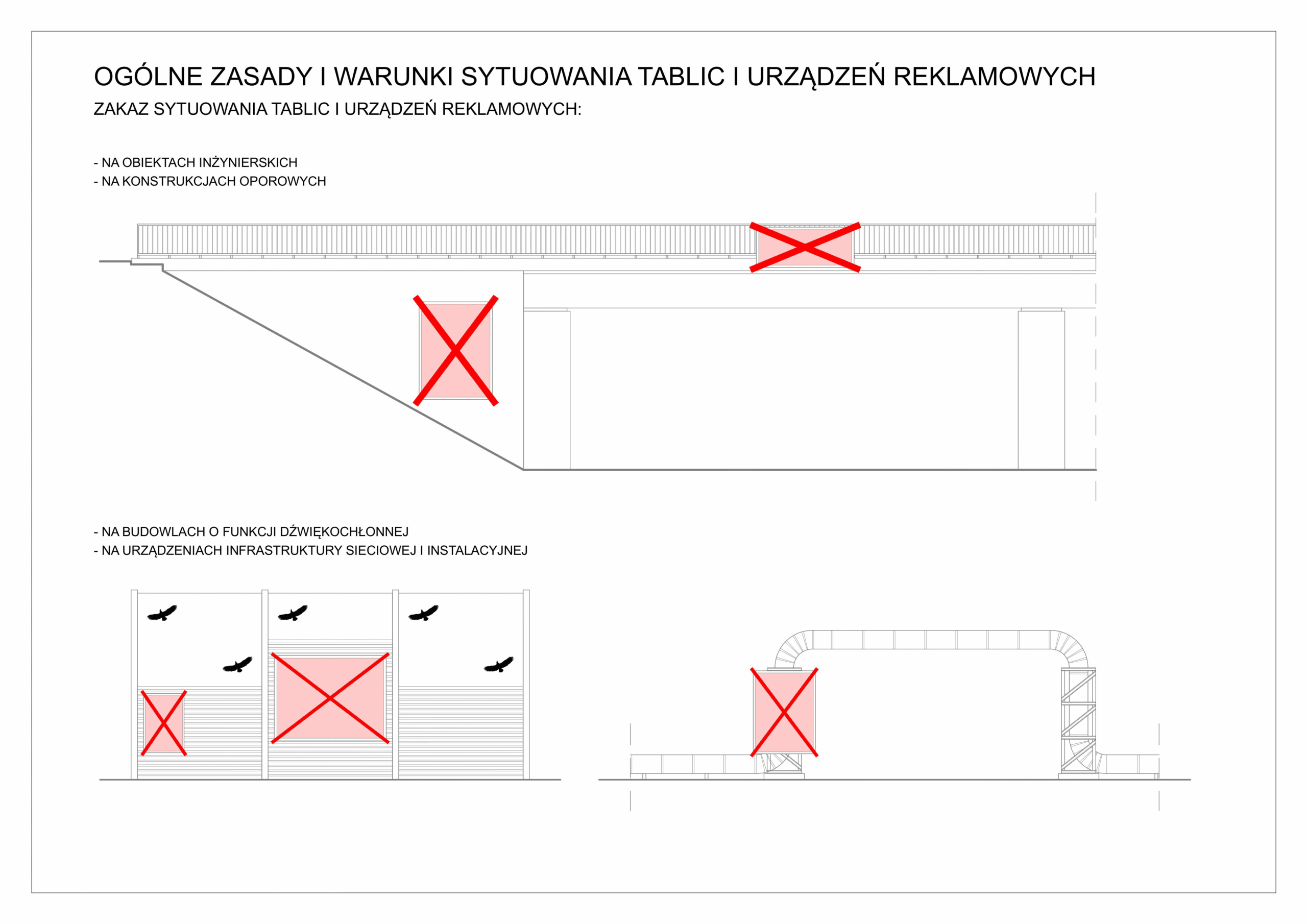 OGÓLNE ZASADY I WARUNKI SYTUOWANIA TABLIC I URZĄDZEŃ REKLAMOWYCH

ZAKAZ SYTUOWANIA TABLIC I URZĄDZEŃ REKLAMOWYCH:

- NA OBIEKTACH INŻYNIERSKICH
- NA KONSTRUKCJACH OPOROWYCH

- NA BUDOWLACH O FUNKCJI DŹWIĘKOCHŁONNEJ
- NA URZĄDZENIACH INFRASTRUKTURY SIECIOWEJ I INSTALACYJNEJ